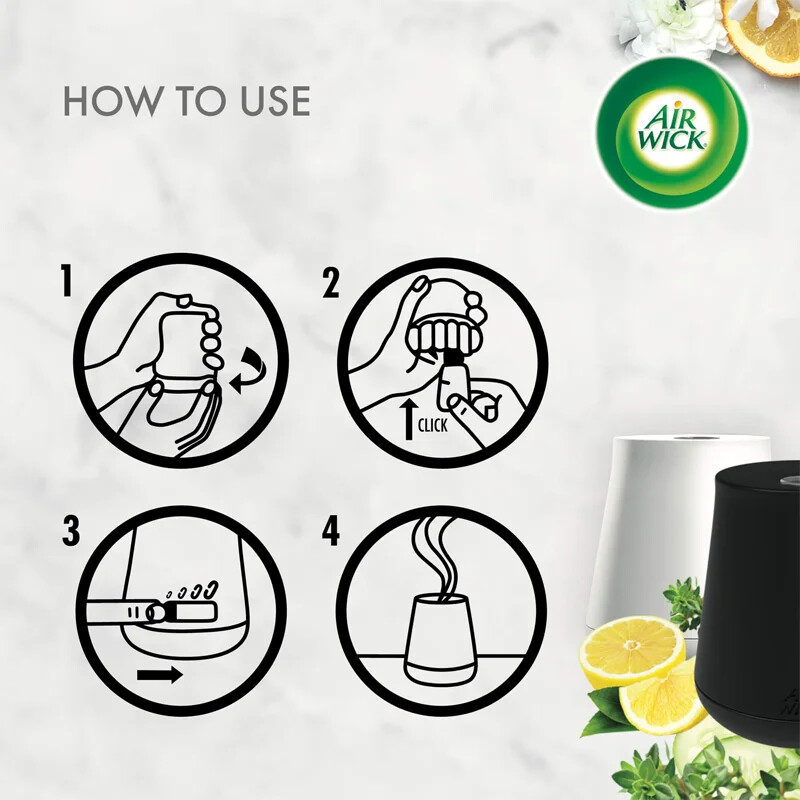 HOW TO USE

AIR WICK

1

2

CLICK

3

4