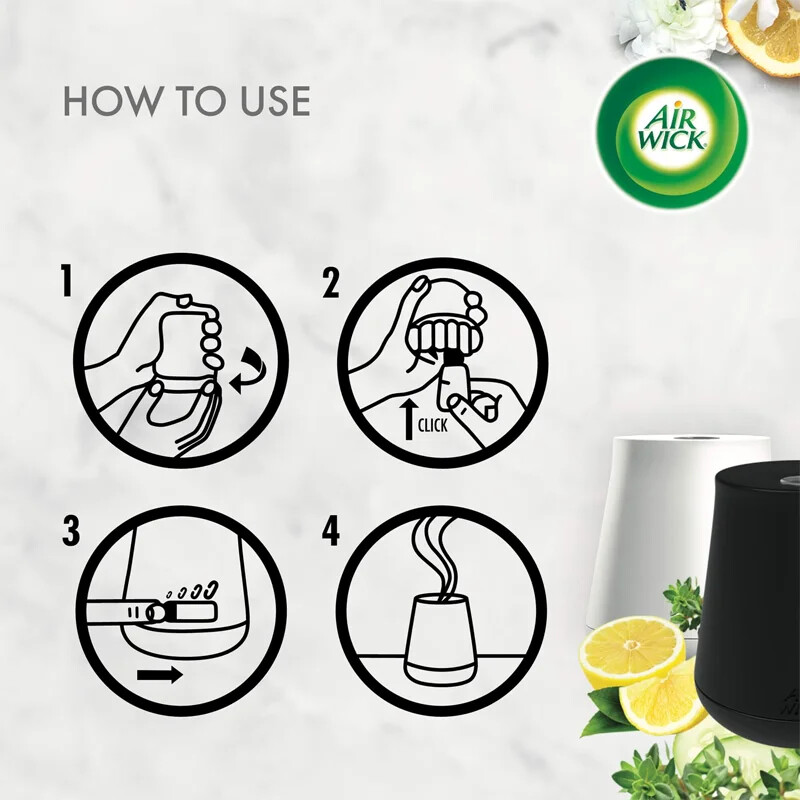 HOW TO USE

AIR WICK

1

2

CLICK

3

4