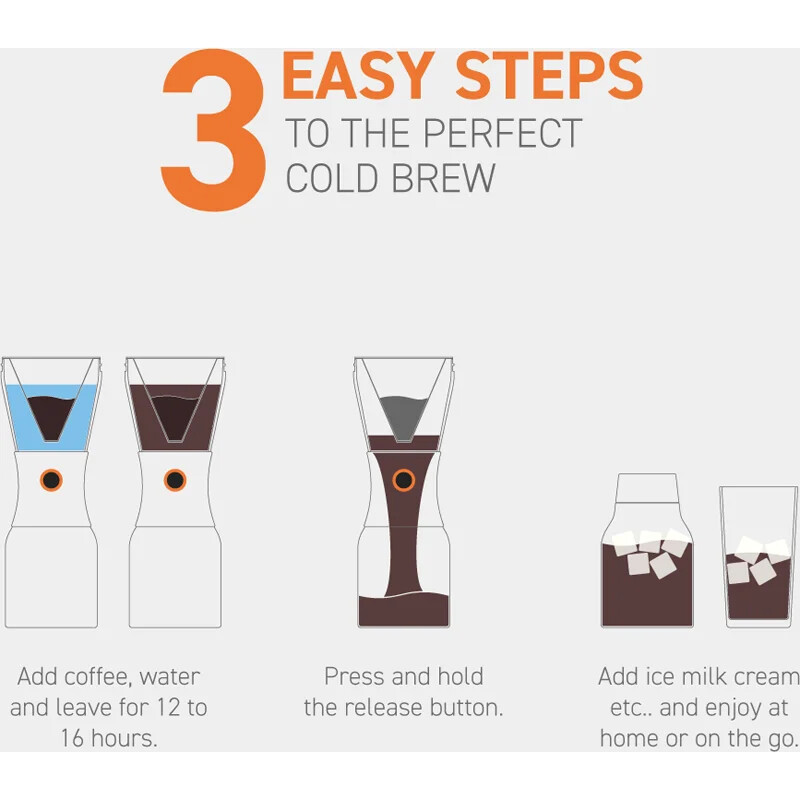 3 EASY STEPS
TO THE PERFECT
COLD BREW

Add coffee, water and leave for 12 to 16 hours.

Press and hold the release button.

Add ice milk cream etc.. and enjoy at home or on the go.