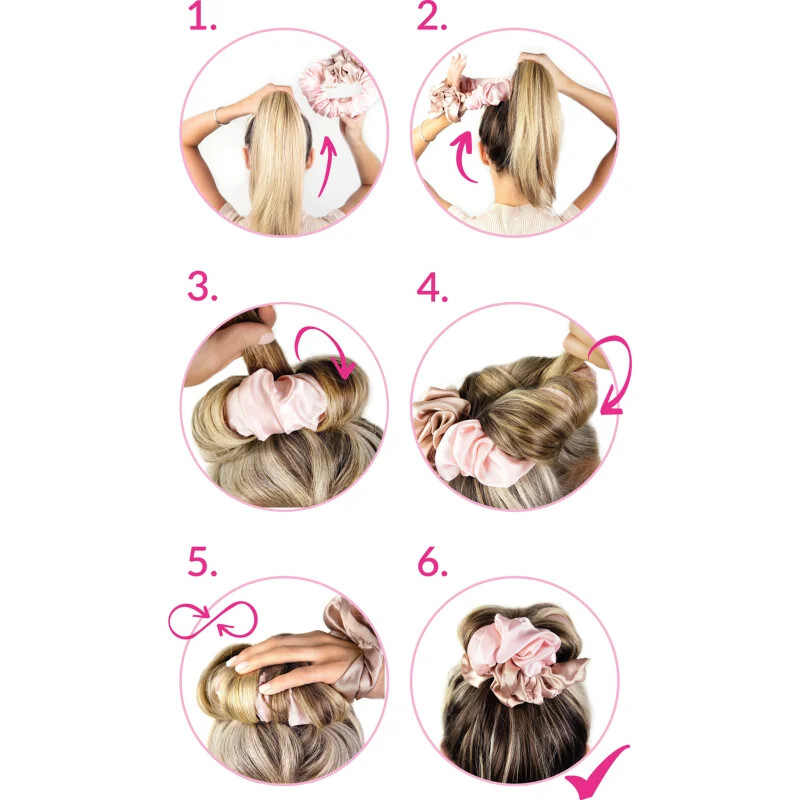 1.

2.

3.

4.

5.

6.