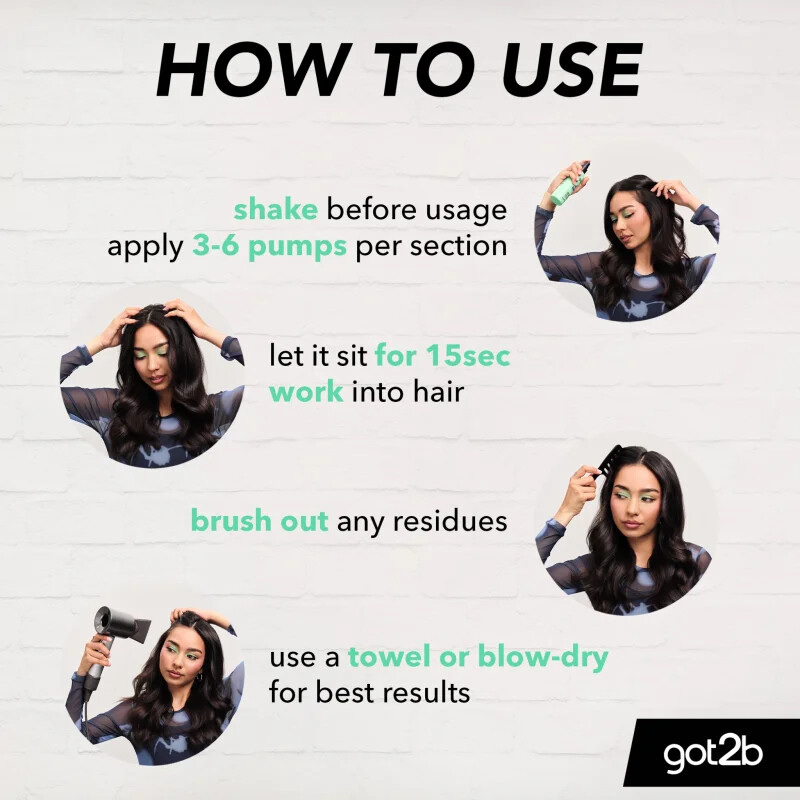 HOW TO USE

shake before usage
apply 3-6 pumps per section

let it sit for 15sec
work into hair

brush out any residues

use a towel or blow-dry
for best results

got2b