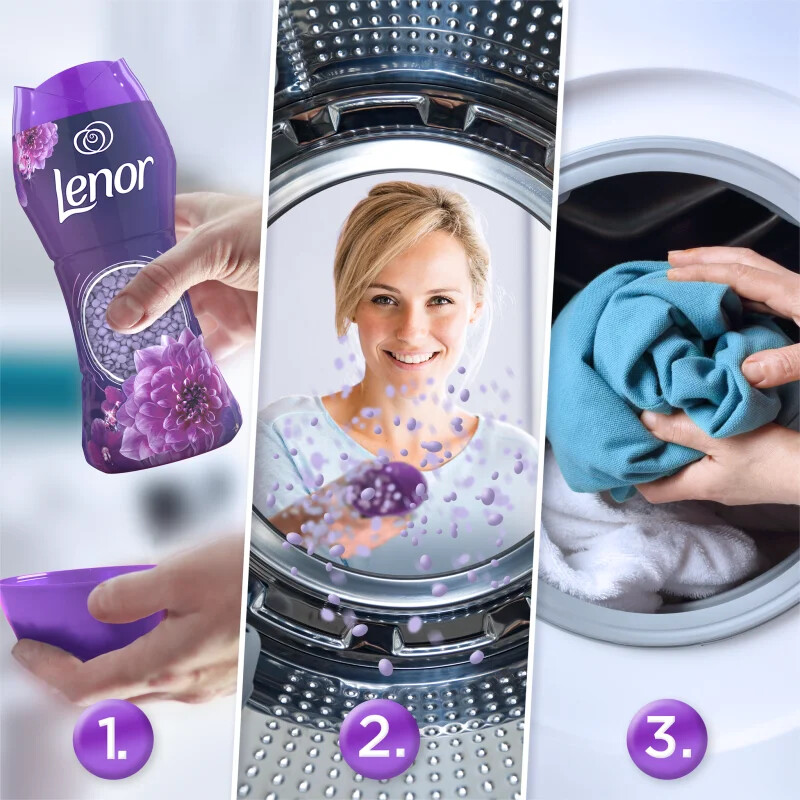 Lenor

1.

2.

3.