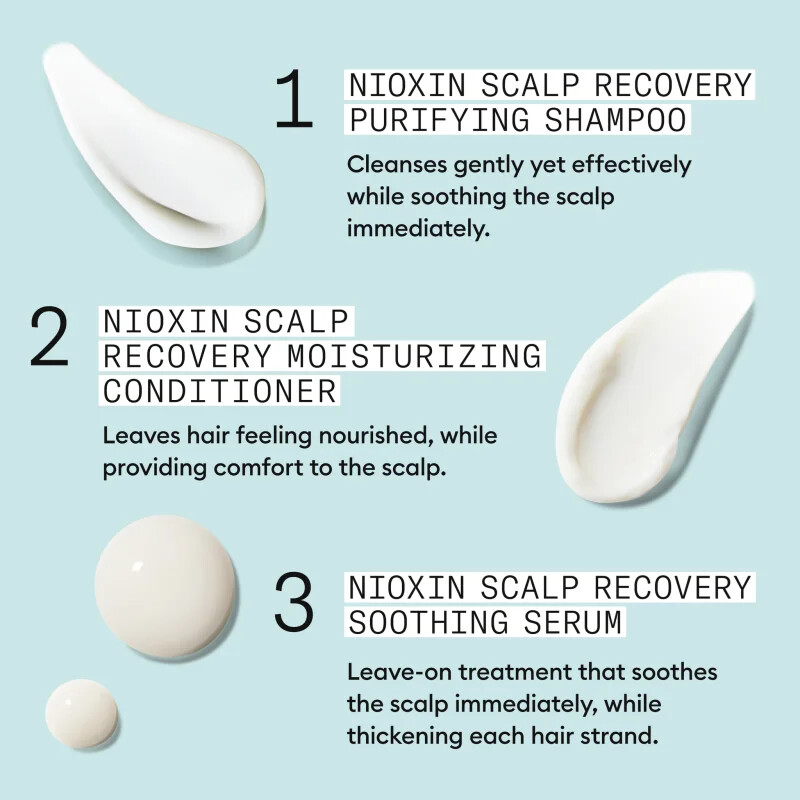 1 NIOXIN SCALP RECOVERY PURIFYING SHAMPOO

Cleanses gently yet effectively while soothing the scalp immediately.

2 NIOXIN SCALP RECOVERY MOISTURIZING CONDITIONER

Leaves hair feeling nourished, while providing comfort to the scalp.

3 NIOXIN SCALP RECOVERY SOOTHING SERUM

Leave-on treatment that soothes the scalp immediately, while thickening each hair strand.