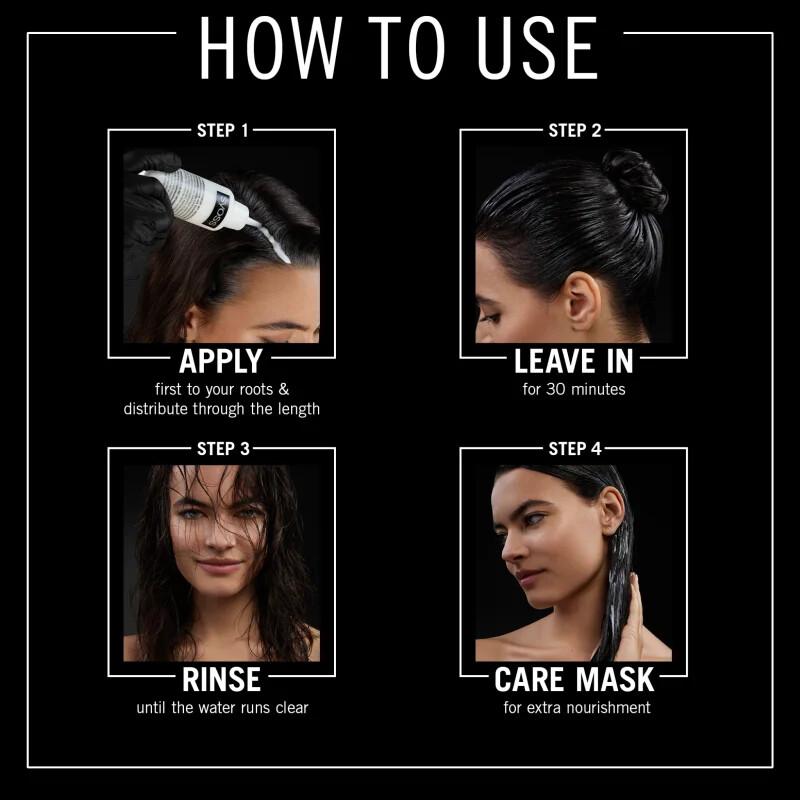 HOW TO USE

STEP 1

APPLY
first to your roots & distribute through the length

STEP 2

LEAVE IN
for 30 minutes

STEP 3

RINSE
until the water runs clear

STEP 4

CARE MASK
for extra nourishment