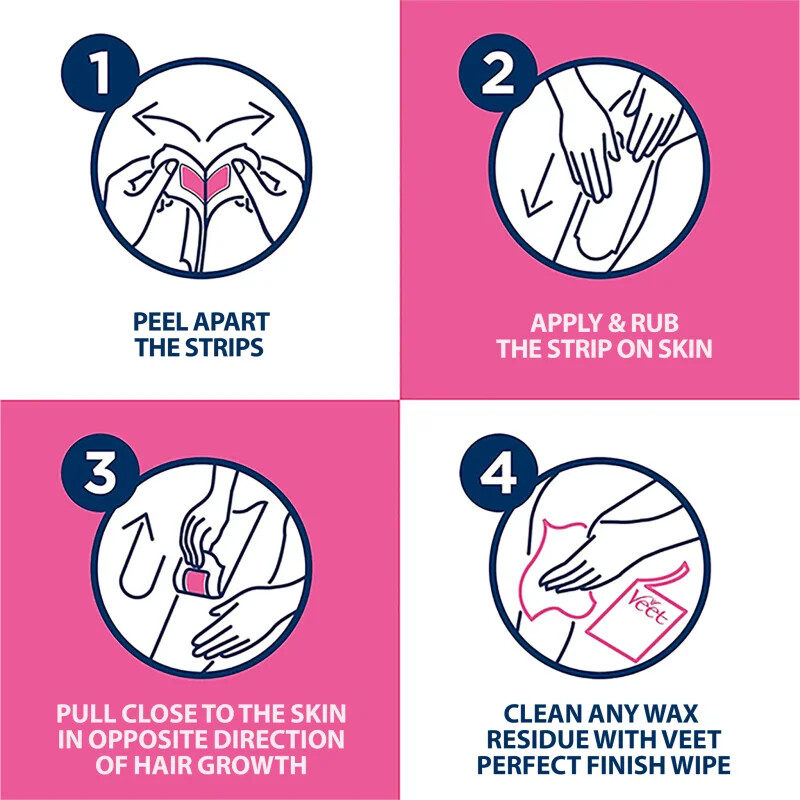 1

PEEL APART THE STRIPS

2

APPLY & RUB THE STRIP ON SKIN

3

PULL CLOSE TO THE SKIN IN OPPOSITE DIRECTION OF HAIR GROWTH

4

Veet

CLEAN ANY WAX RESIDUE WITH VEET PERFECT FINISH WIPE