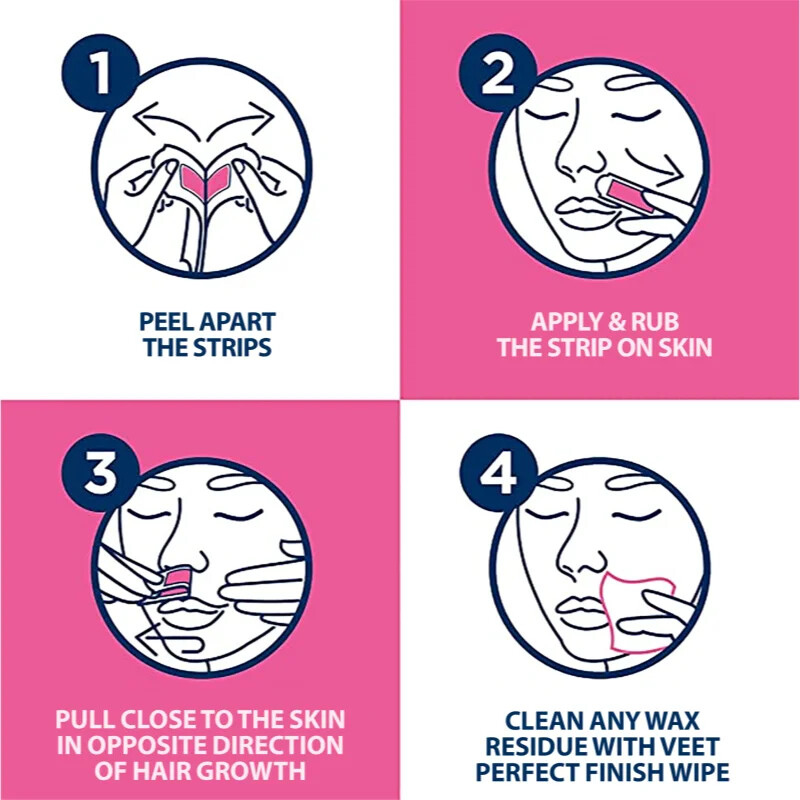 1

PEEL APART THE STRIPS

2

APPLY & RUB THE STRIP ON SKIN

3

PULL CLOSE TO THE SKIN IN OPPOSITE DIRECTION OF HAIR GROWTH

4

CLEAN ANY WAX RESIDUE WITH VEET PERFECT FINISH WIPE