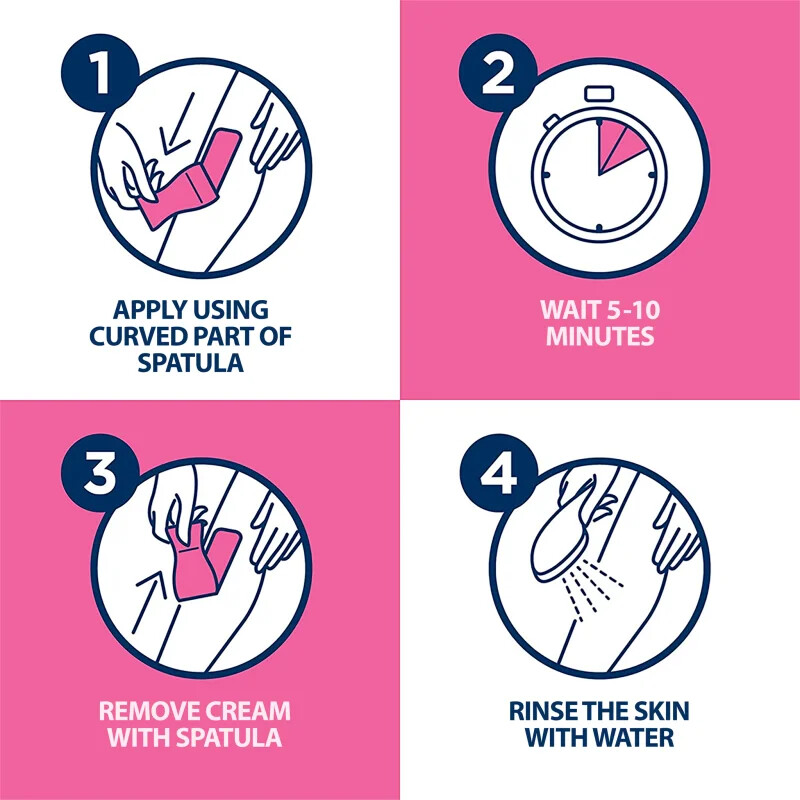 1

APPLY USING CURVED PART OF SPATULA

2

WAIT 5-10 MINUTES

3

REMOVE CREAM WITH SPATULA

4

RINSE THE SKIN WITH WATER